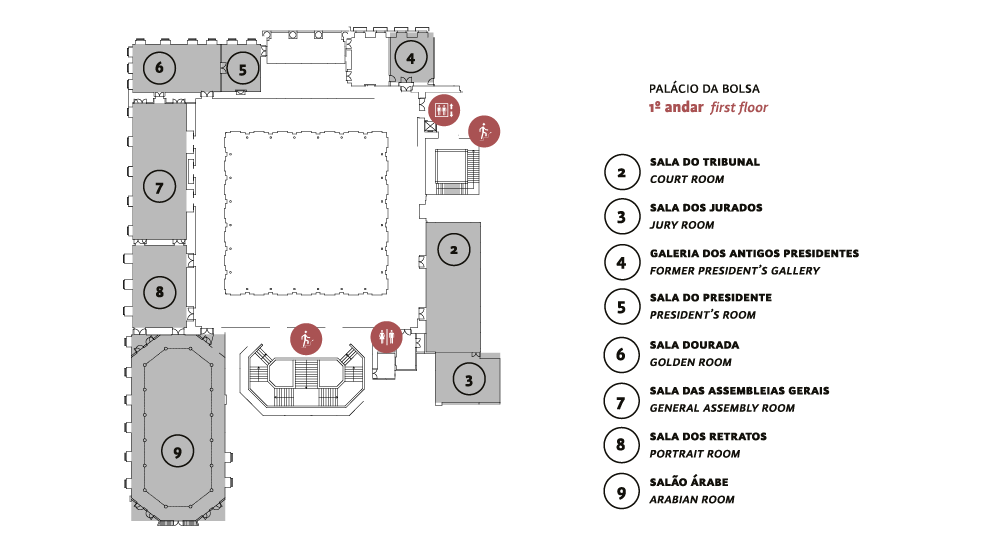 6

5

4

7

2

8

3

9

PALÁCIO DA BOLSA
1º andar first floor

2 SALA DO TRIBUNAL
COURT ROOM

3 SALA DOS JURADOS
JURY ROOM

4 GALERIA DOS ANTIGOS PRESIDENTES
FORMER PRESIDENT'S GALLERY

5 SALA DO PRESIDENTE
PRESIDENT'S ROOM

6 SALA DOURADA
GOLDEN ROOM

7 SALA DAS ASSEMBLEIAS GERAIS
GENERAL ASSEMBLY ROOM

8 SALA DOS RETRATOS
PORTRAIT ROOM

9 SALÃO ÁRABE
ARABIAN ROOM